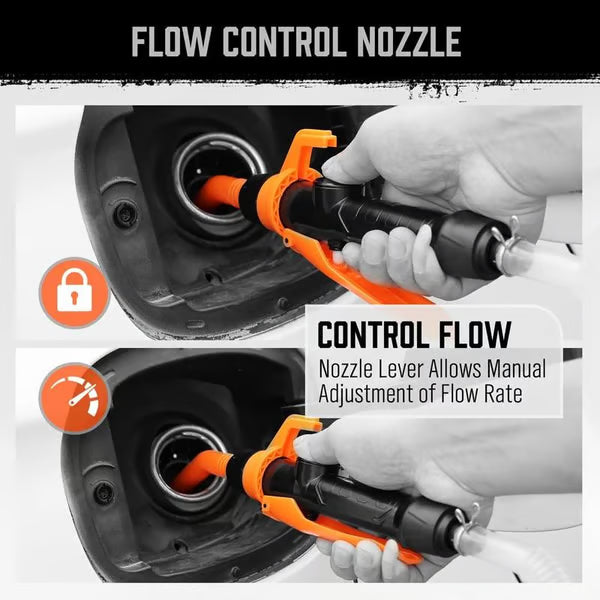 FLOW CONTROL NOZZLE

CONTROL FLOW
Nozzle Lever Allows Manual Adjustment of Flow Rate